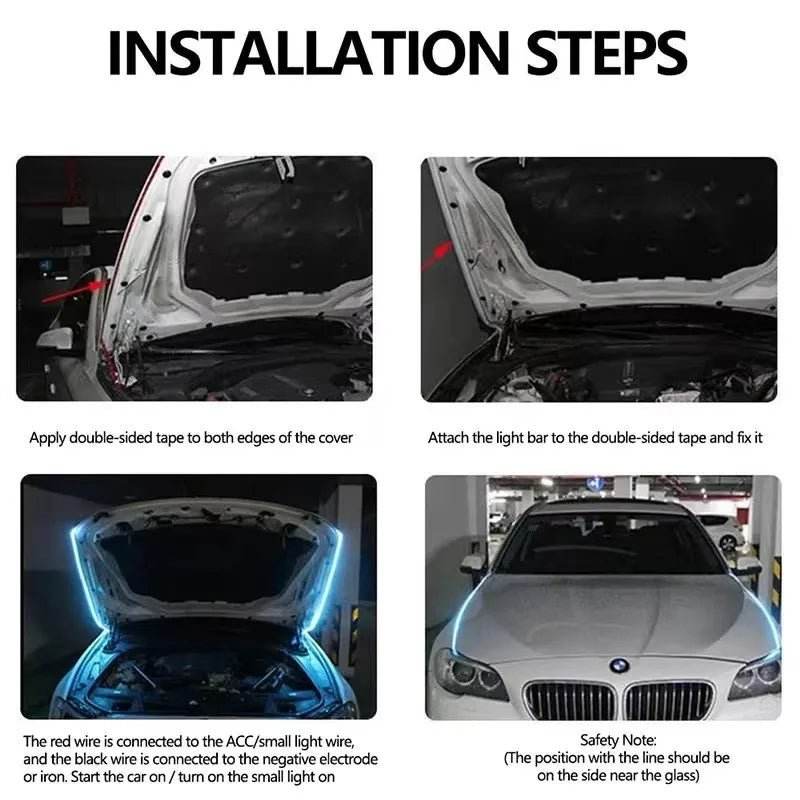 INSTALLATION STEPS

Apply double-sided tape to both edges of the cover

Attach the light bar to the double-sided tape and fix it

The red wire is connected to the ACC/small light wire, and the black wire is connected to the negative electrode or iron. Start the car on / turn on the small light on

Safety Note:
(The position with the line should be on the side near the glass)