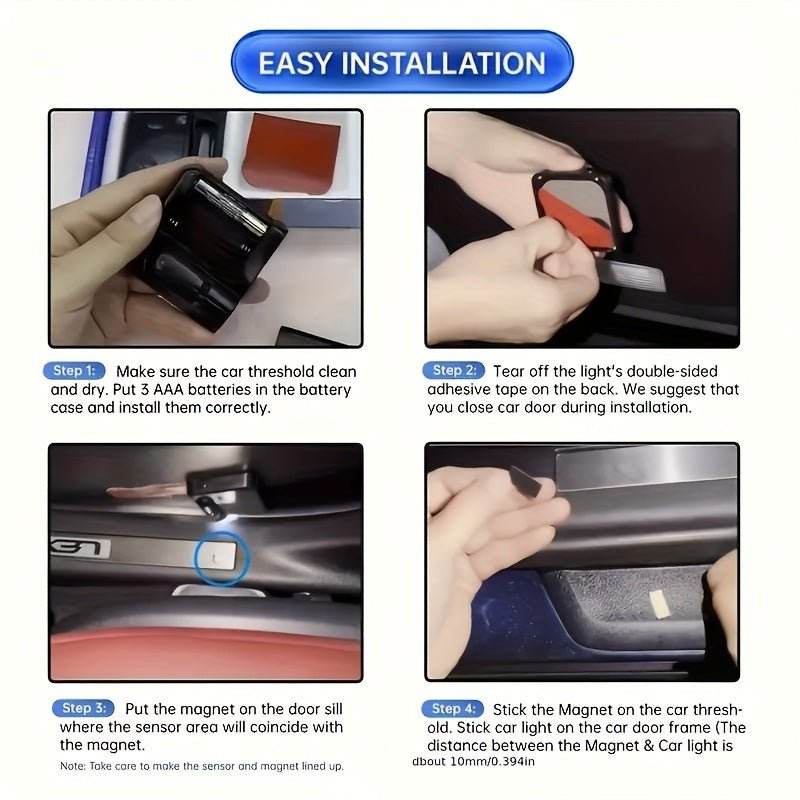 EASY INSTALLATION

Step 1: Make sure the car threshold clean and dry. Put 3 AAA batteries in the battery case and install them correctly.

Step 2: Tear off the light's double-sided adhesive tape on the back. We suggest that you close car door during installation.

Step 3: Put the magnet on the door sill where the sensor area will coincide with the magnet.

Note: Take care to make the sensor and magnet lined up.

Step 4: Stick the Magnet on the car threshold. Stick car light on the car door frame (The distance between the Magnet & Car light is dbout 10mm/0.394in