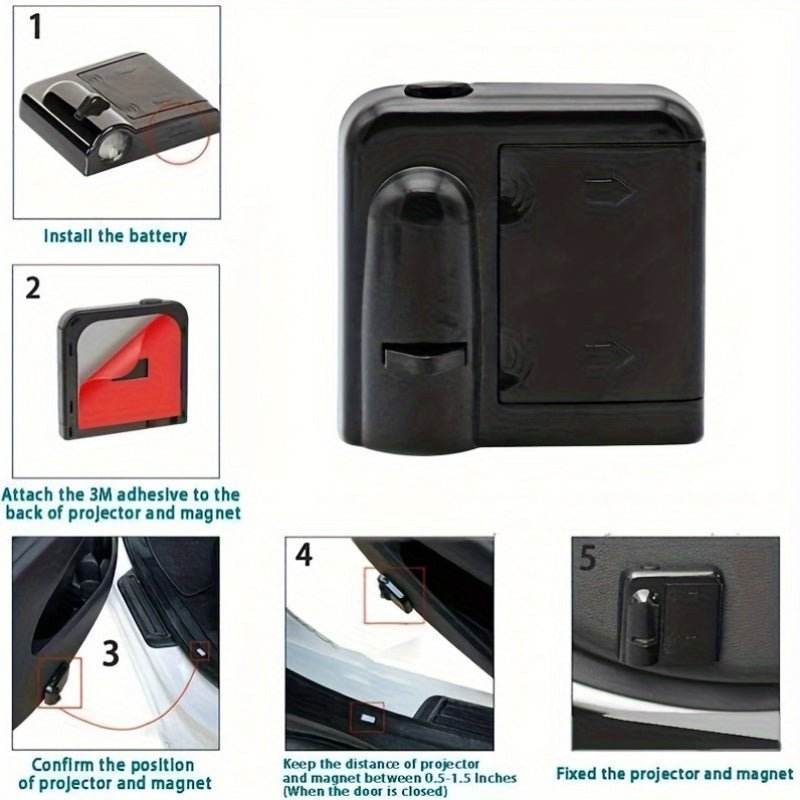 1

Install the battery

2

Attach the 3M adhesive to the back of projector and magnet

3

Confirm the position of projector and magnet

4

Keep the distance of projector and magnet between 0.5-1.5 Inches (When the door is closed)

5

Fixed the projector and magnet