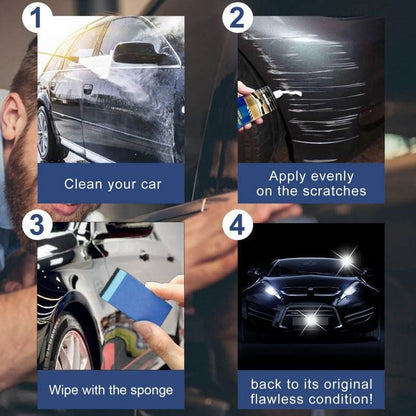 1

Clean your car

2

Apply evenly on the scratches

3

Wipe with the sponge

4

back to its original flawless condition!