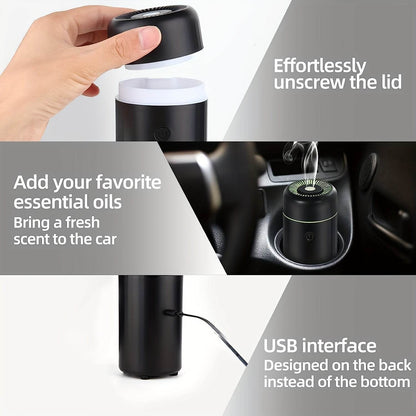 Effortlessly unscrew the lid

Add your favorite essential oils
Bring a fresh scent to the car

USB interface
Designed on the back instead of the bottom