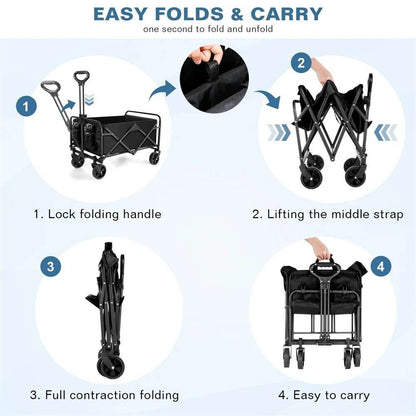 EASY FOLDS & CARRY
one second to fold and unfold

1

2

1. Lock folding handle

2. Lifting the middle strap

3

4

3. Full contraction folding

4. Easy to carry