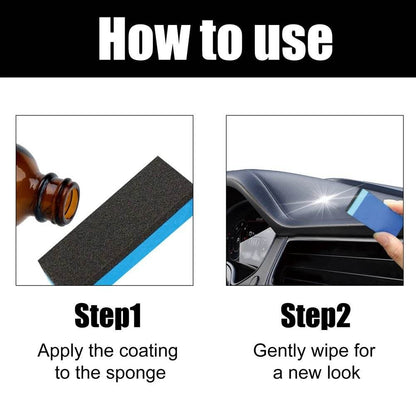 How to use

Step1
Apply the coating to the sponge

Step2
Gently wipe for a new look