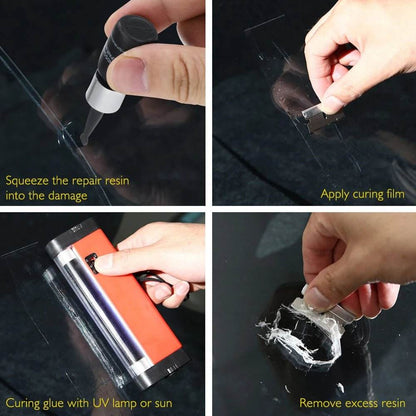 Squeeze the repair resin into the damage

Apply curing film

Curing glue with UV lamp or sun

Remove excess resin