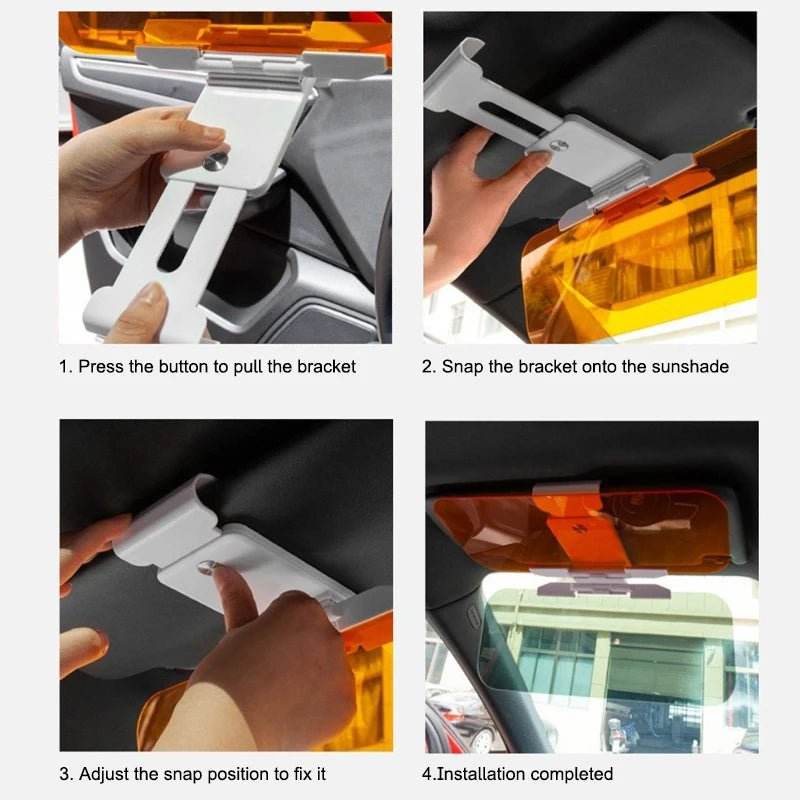 1. Press the button to pull the bracket

2. Snap the bracket onto the sunshade

3. Adjust the snap position to fix it

4.Installation completed