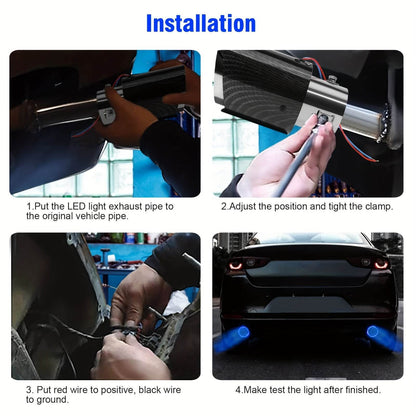 Installation

1.Put the LED light exhaust pipe to the original vehicle pipe.

2.Adjust the position and tight the clamp.

3. Put red wire to positive, black wire to ground.

4.Make test the light after finished.