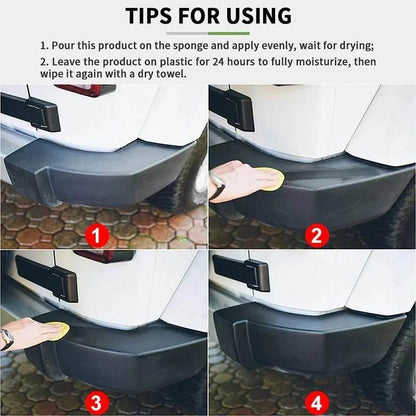 TIPS FOR USING

1. Pour this product on the sponge and apply evenly, wait for drying;

2. Leave the product on plastic for 24 hours to fully moisturize, then wipe it again with a dry towel.

1

2

3

4