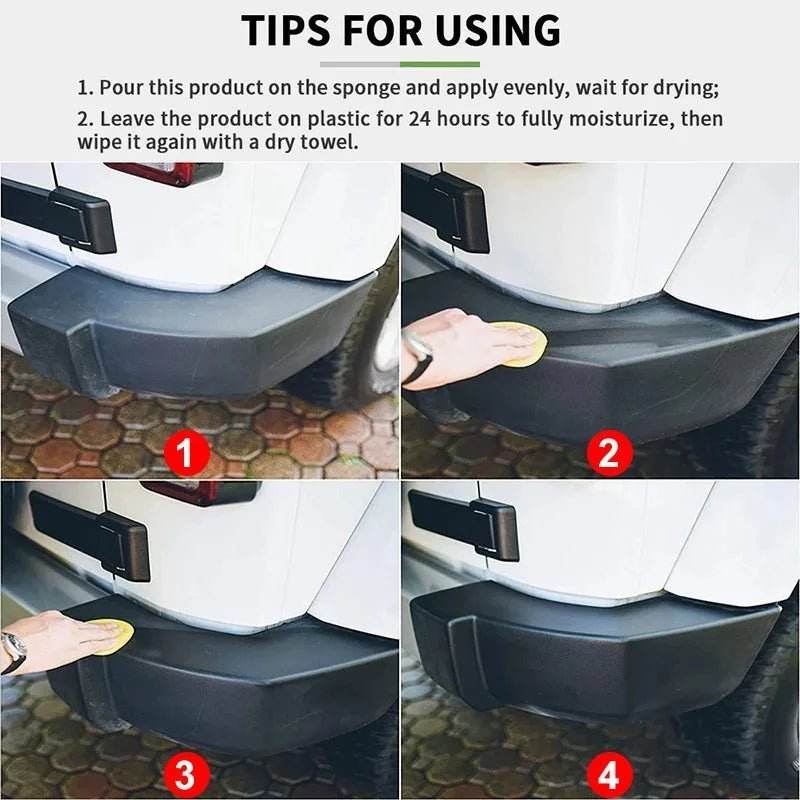 TIPS FOR USING

1. Pour this product on the sponge and apply evenly, wait for drying;
2. Leave the product on plastic for 24 hours to fully moisturize, then wipe it again with a dry towel.

1

2

3

4