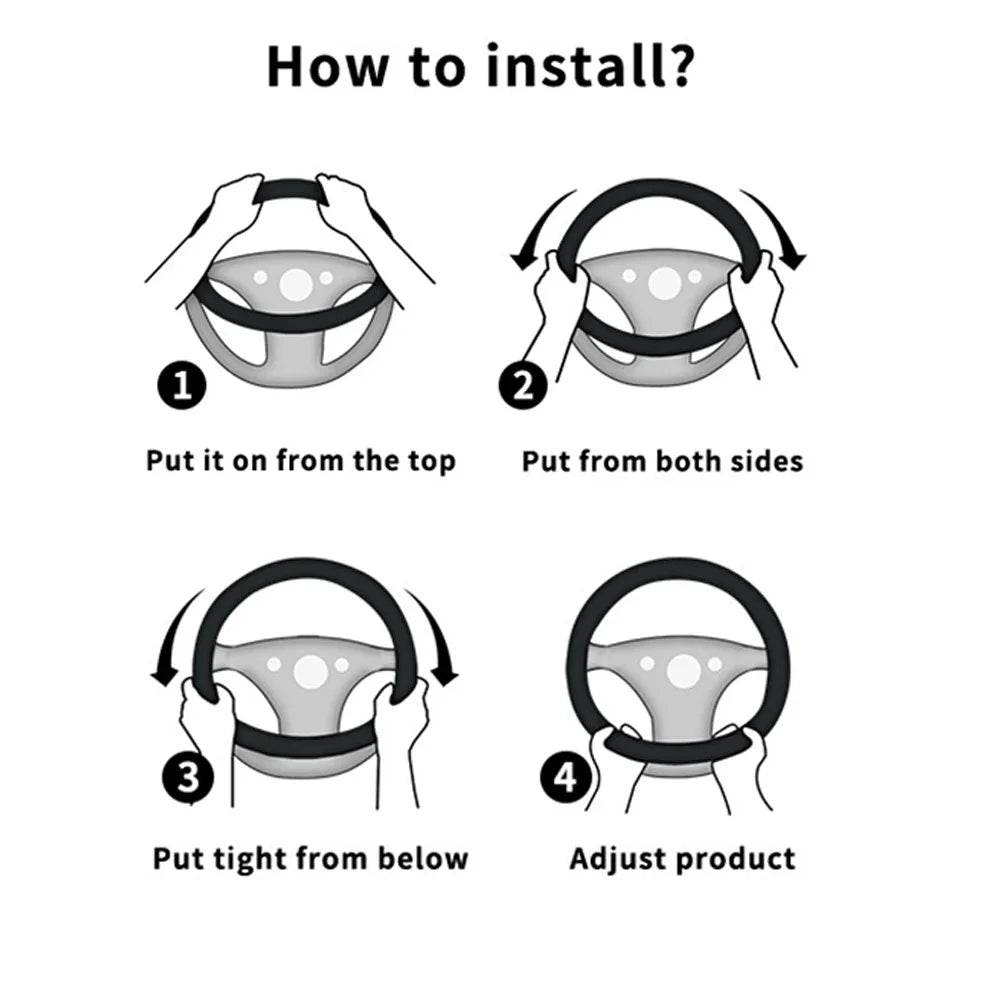 How to install?

1

Put it on from the top

2

Put from both sides

3

Put tight from below

4

Adjust product