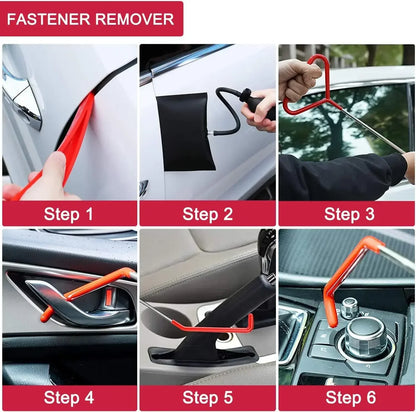 FASTENER REMOVER

Step 1

Step 2

Step 3

Step 4

Step 5

Step 6