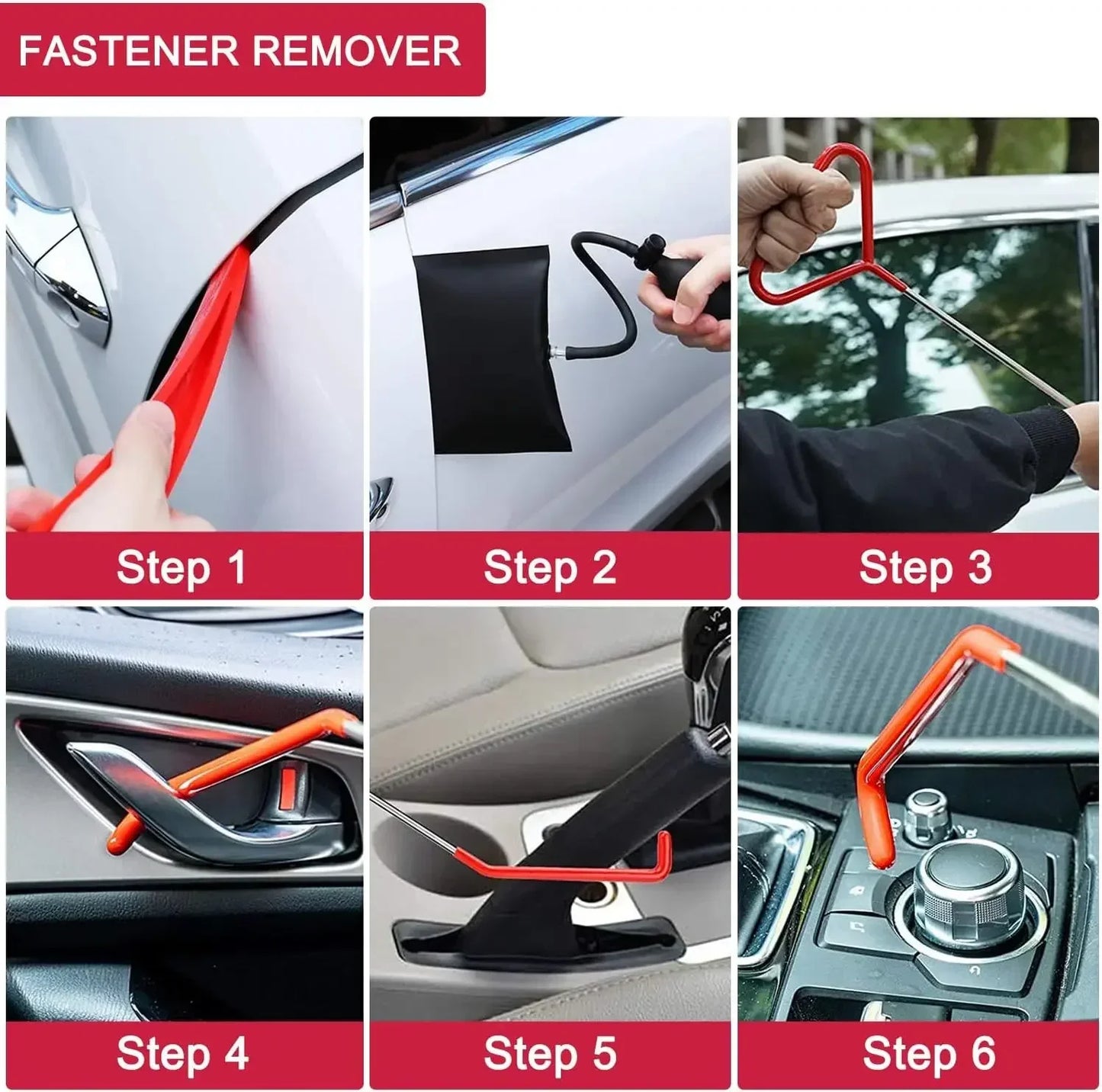 FASTENER REMOVER

Step 1

Step 2

Step 3

Step 4

Step 5

Step 6