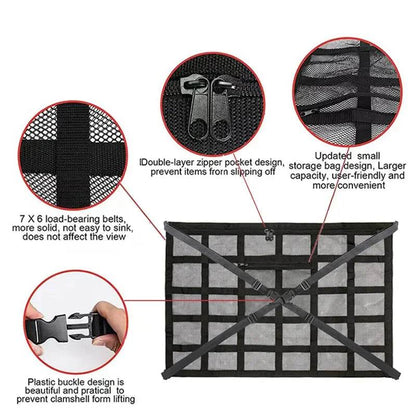 IDouble-layer zipper pocket design, prevent items frorn slipping off

Updated small storage bag design, Larger capacity, user-friendly and more convenient

7 X 6 load-bearing belts, more solid, not easy to sink, does not affect the view

Plastic buckle design is beautiful and pratical to prevent clamshell form lifting