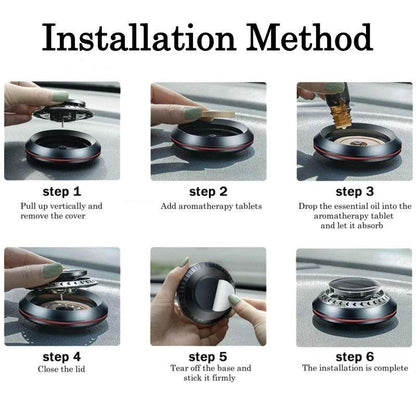 Installation Method

step 1
Pull up vertically and remove the cover

step 2
Add aromatherapy tablets

step 3
Drop the essential oil into the aromatherapy tablet and let it absorb

step 4
Close the lid

step 5
Tear off the base and stick it firmly

step 6
The installation is complete