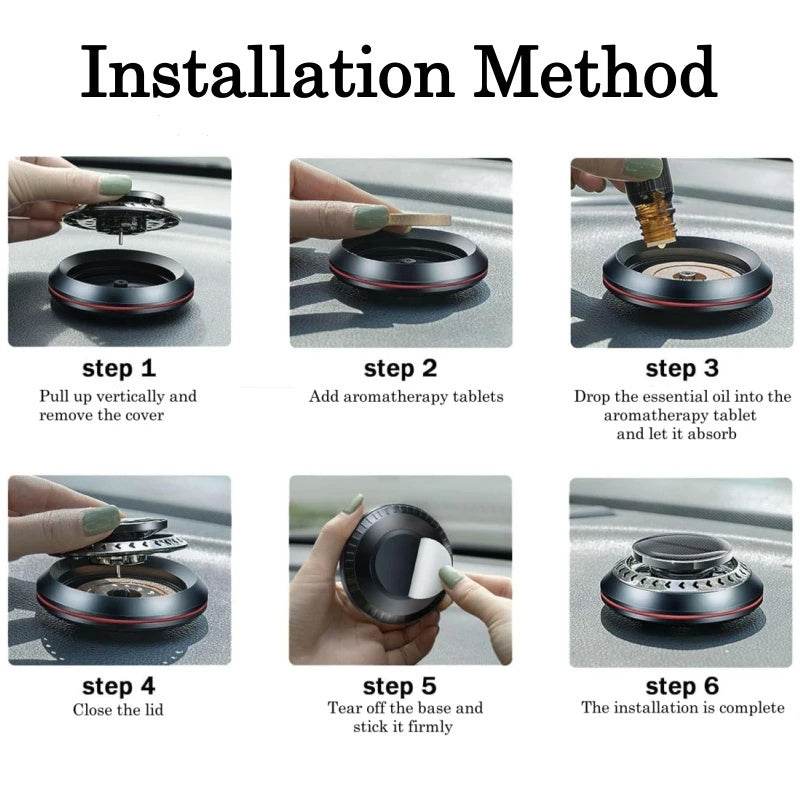 Installation Method

step 1
Pull up vertically and remove the cover

step 2
Add aromatherapy tablets

step 3
Drop the essential oil into the aromatherapy tablet and let it absorb

step 4
Close the lid

step 5
Tear off the base and stick it firmly

step 6
The installation is complete