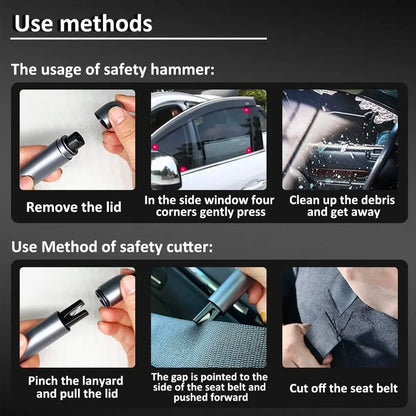 Use methods

The usage of safety hammer:

Remove the lid

In the side window four corners gently press

Clean up the debris and get away

Use Method of safety cutter:

Pinch the lanyard and pull the lid

The gap is pointed to the side of the seat belt and pushed forward

Cut off the seat belt