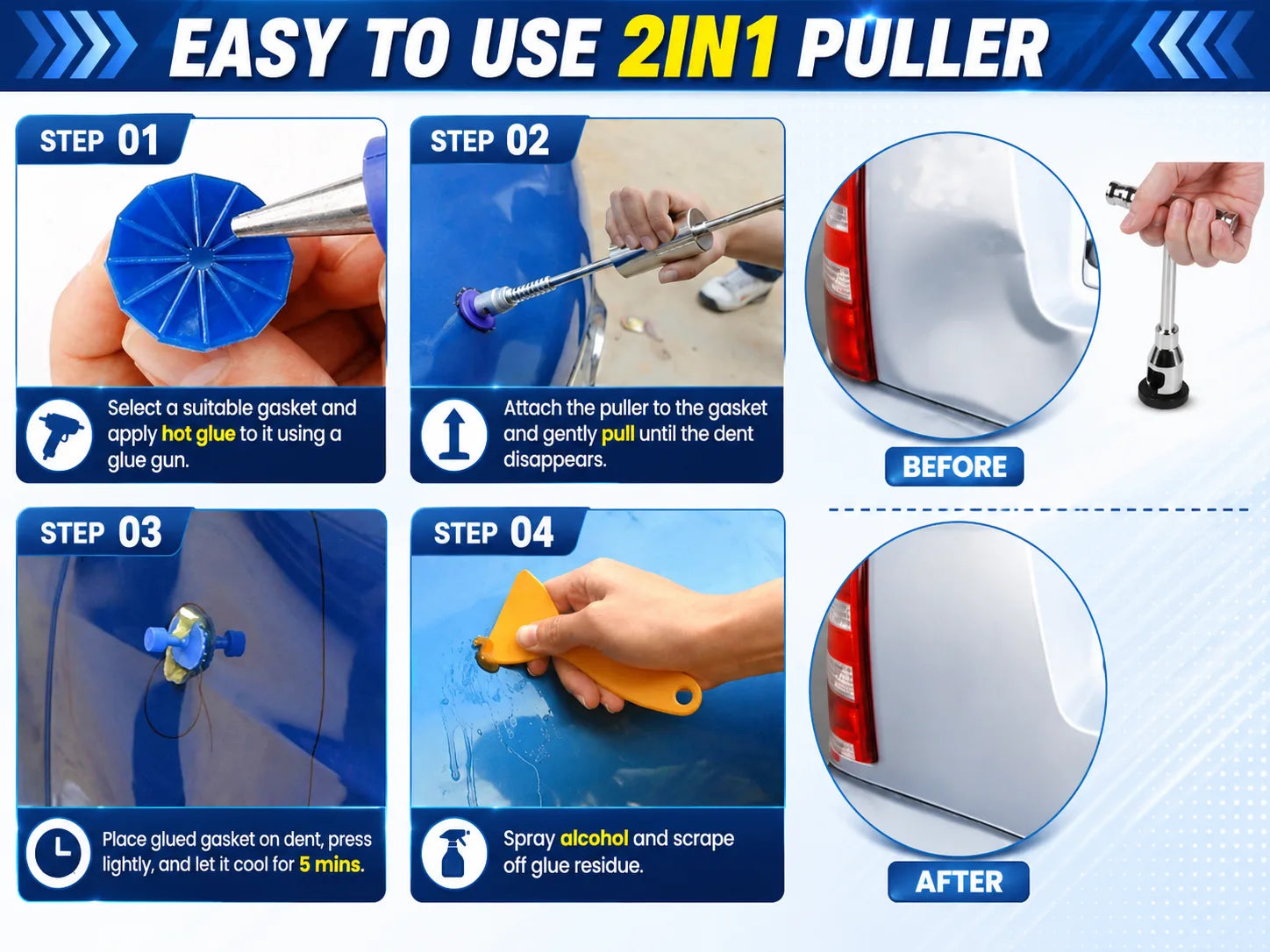 EASY TO USE 2IN1 PULLER

STEP 01

Select a suitable gasket and apply hot glue to it using a glue gun.

STEP 02

Attach the puller to the gasket and gently pull until the dent disappears.

BEFORE

STEP 03

Place glued gasket on dent, press lightly, and let it cool for 5 mins.

STEP 04

Spray alcohol and scrape off glue residue.

AFTER