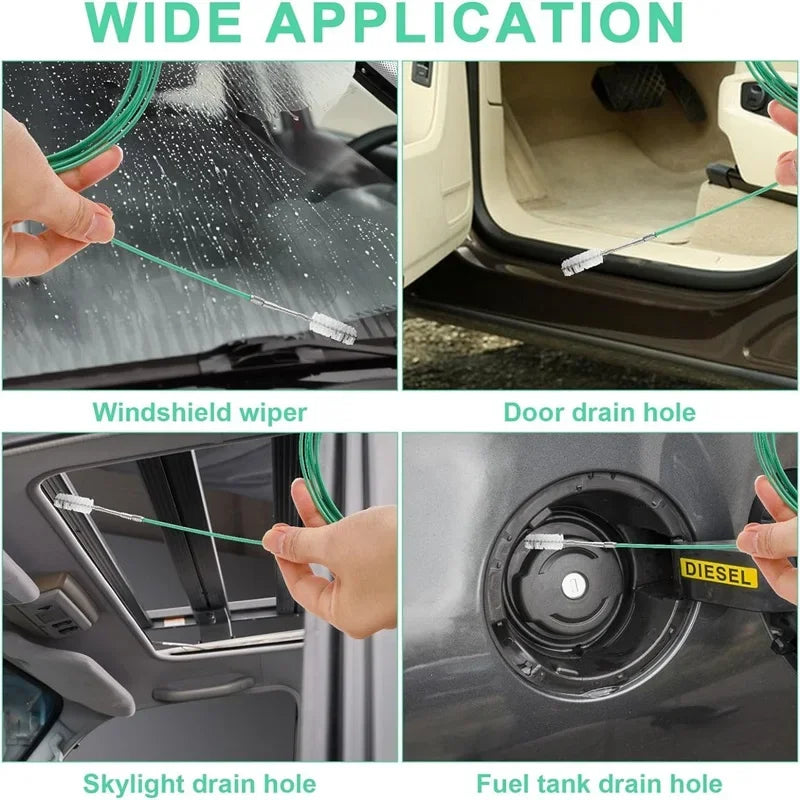 WIDE APPLICATION

Windshield wiper

Door drain hole

DIESEL

Skylight drain hole

Fuel tank drain hole