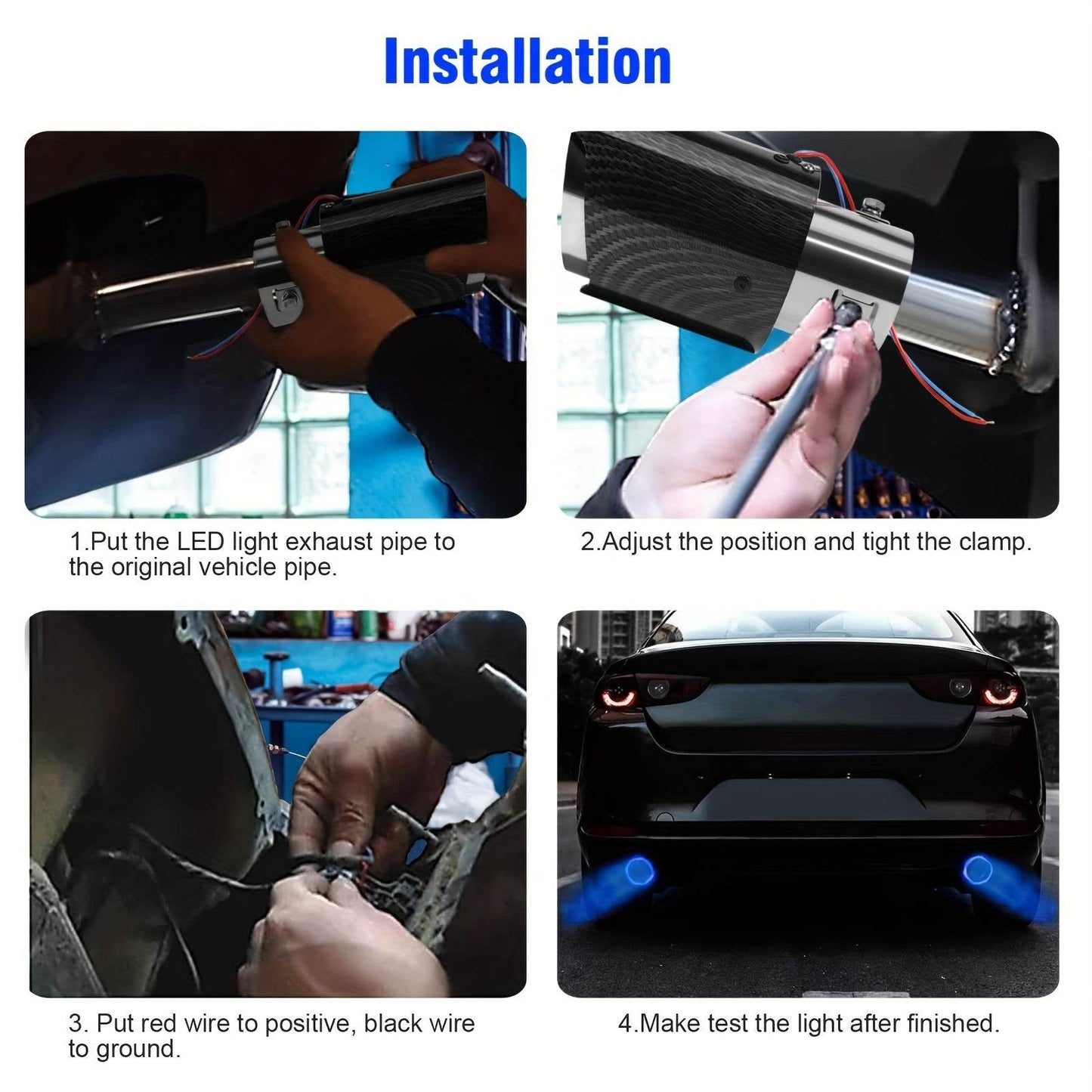 Installation

1.Put the LED light exhaust pipe to the original vehicle pipe.

2.Adjust the position and tight the clamp.

3. Put red wire to positive, black wire to ground.

4.Make test the light after finished.